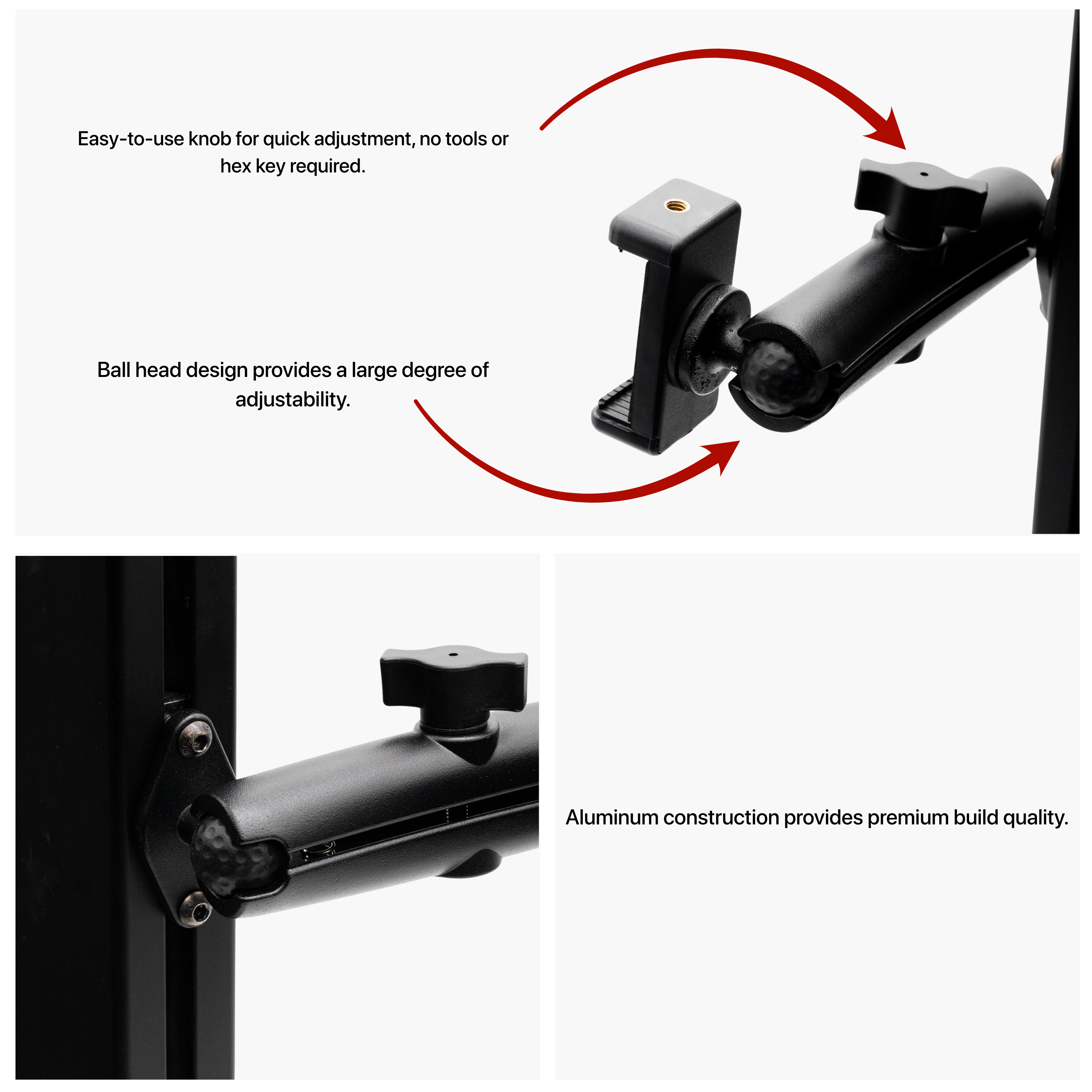 Easy-to-use knob for quick adjustment, no tools or hex key required.

Ball head design provides a large degree of adjustability.

Aluminum construction provides premium build quality.